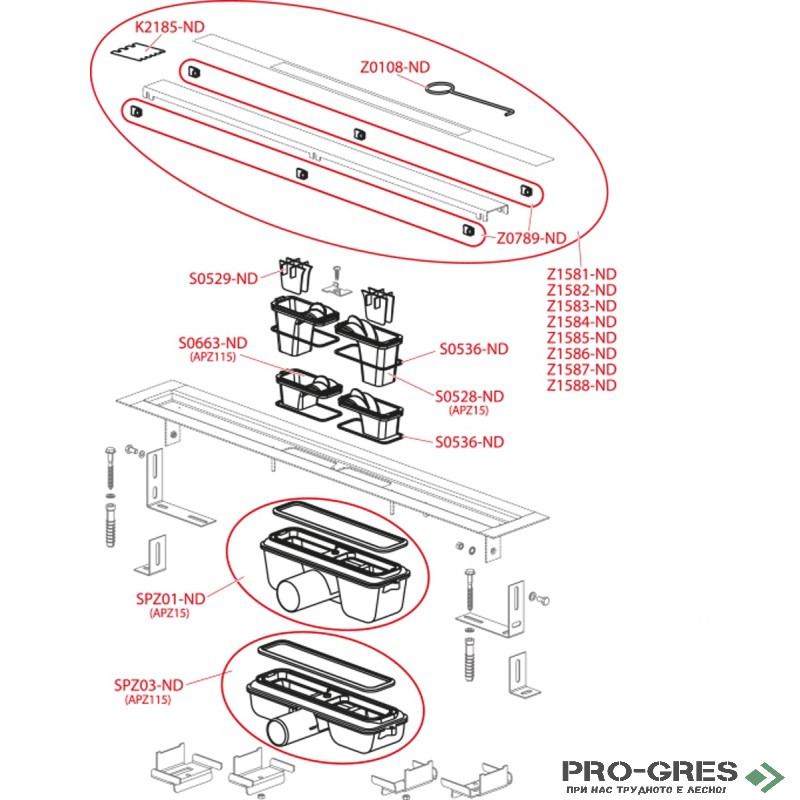 K2185-ND

Z0108-ND

Z0789-ND

Z1581-ND
Z1582-ND
Z1583-ND
Z1584-ND
Z1585-ND
Z1586-ND
Z1587-ND
Z1588-ND

S0529-ND

S0663-ND
(APZ115)

S0536-ND

S0528-ND
(APZ15)

S0536-ND

SPZ01-ND
(APZ15)

SPZ03-ND
(APZ115)

PRO-GRES
ПРИ НАС ТРУДНОТО Е ЛЕСНО!