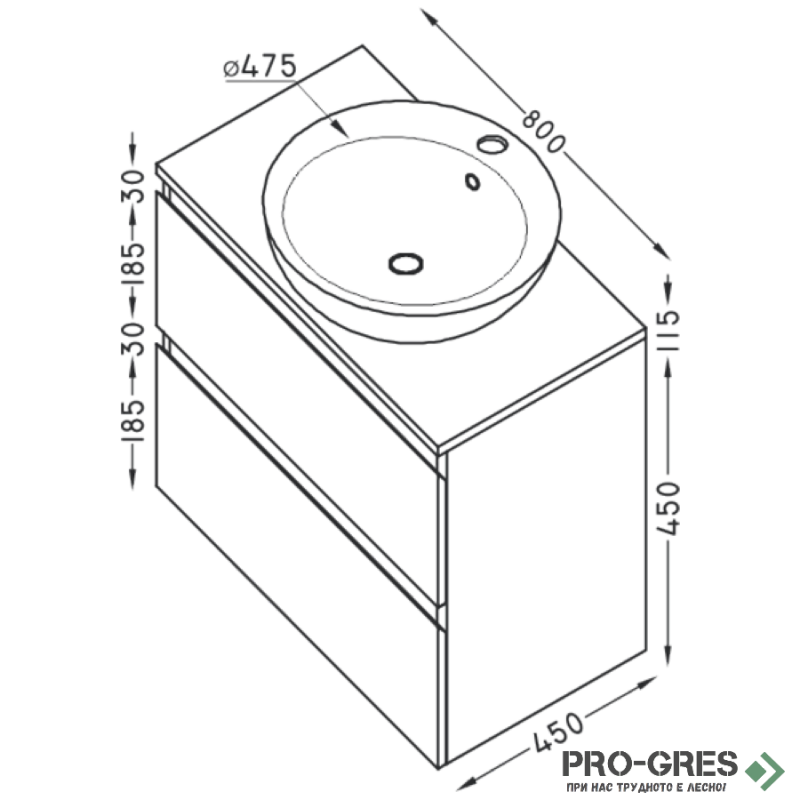 ø475

800

30

185

30

185

115

450

450

PRO-GRES
ПРИ НАС ТРУДНОТО Е ЛЕСНО!