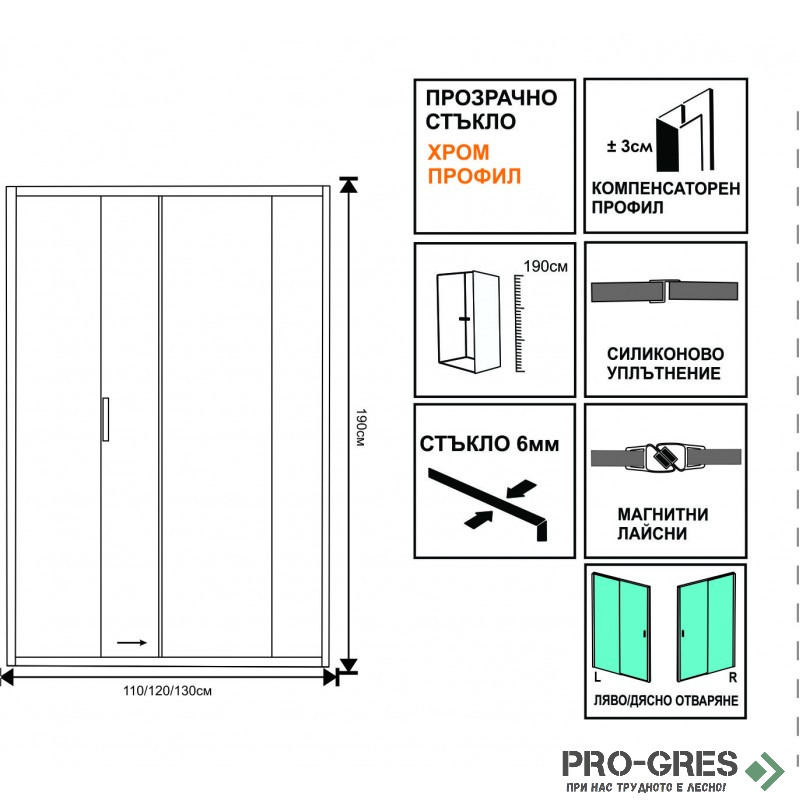 190см

110/120/130см

ПРОЗРАЧНО СТЪКЛО

ХРОМ ПРОФИЛ

± 3см

КОМПЕНСАТОРЕН ПРОФИЛ

190см

СИЛИКОНОВО УПЛЪТНЕНИЕ

СТЪКЛО 6мм

МАГНИТНИ ЛАЙСНИ

L

R

ЛЯВО/ДЯСНО ОТВАРЯНЕ

PRO-GRES

ПРИ НАС ТРУДНОТО Е ЛЕСНО!