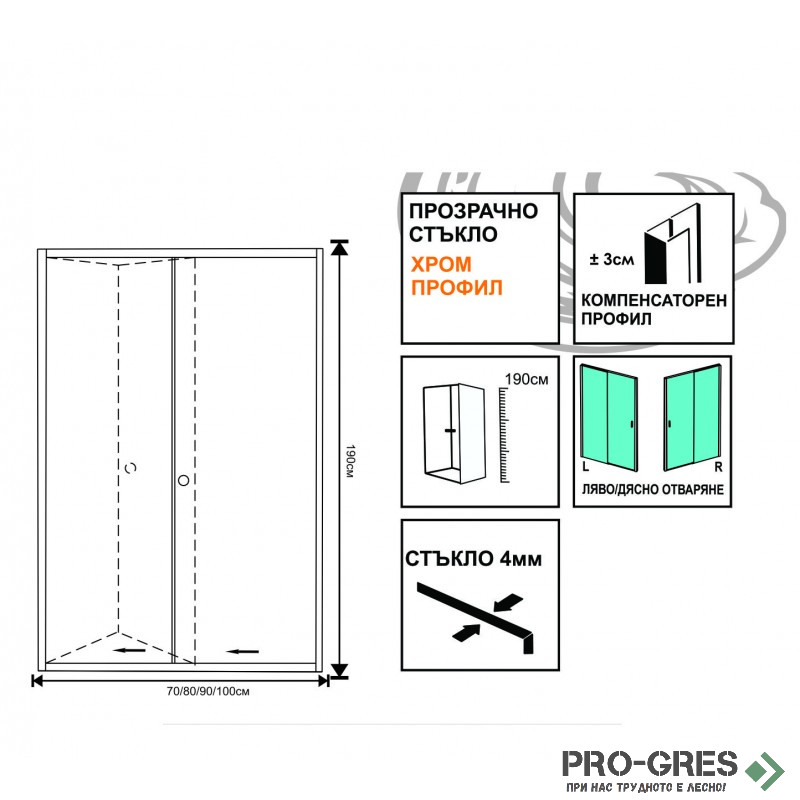 190см

70/80/90/100см

ПРОЗРАЧНО СТЪКЛО

ХРОМ ПРОФИЛ

± 3см

КОМПЕНСАТОРЕН ПРОФИЛ

190см

L

R

ЛЯВО/ДЯСНО ОТВАРЯНЕ

СТЪКЛО 4мм

PRO-GRES

ПРИ НАС ТРУДНОТО Е ЛЕСНО!